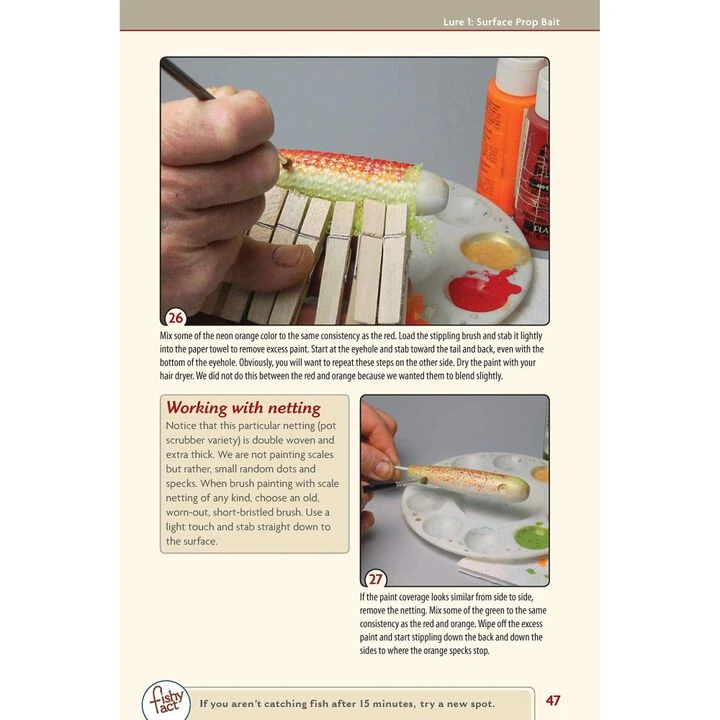 Lure 1: Surface Prop Bait

26

Mix some of the neon orange color to the same consistency as the red. Load the stippling brush and stab it lightly into the paper towel to remove excess paint. Start at the eyehole and stab toward the tail and back, even with the bottom of the eyehole. Obviously, you will want to repeat these steps on the other side. Dry the paint with your hair dryer. We did not do this between the red and orange because we wanted them to blend slightly.

Working with netting

Notice that this particular netting (pot scrubber variety) is double woven and extra thick. We are not painting scales but rather, small random dots and specks. When brush painting with scale netting of any kind, choose an old, worn-out, short-bristled brush. Use a light touch and stab straight down to the surface.

27

If the paint coverage looks similar from side to side, remove the netting. Mix some of the green to the same consistency as the red and orange. Wipe off the excess paint and start stippling down the back and down the sides to where the orange specks stop.

fishy fact

If you aren't catching fish after 15 minutes, try a new spot.

47